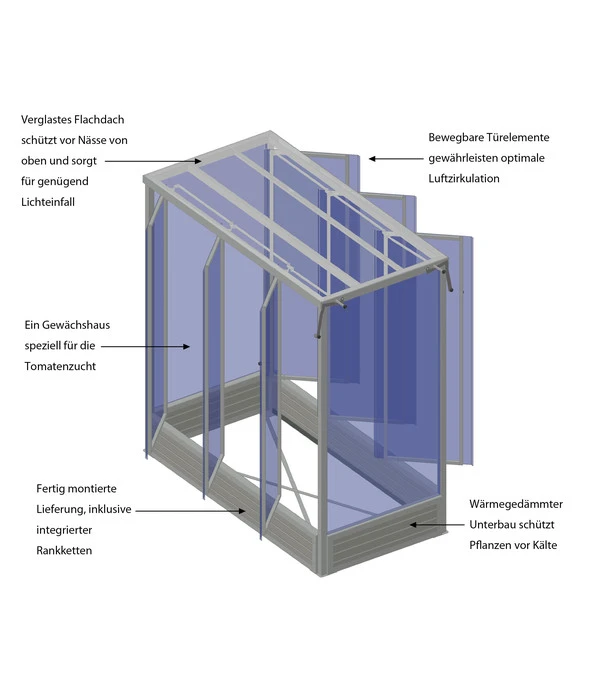 Verglastes Flachdach schützt vor Nässe von oben und sorgt für genügend Lichteinfall

Bewegbare Türelemente gewährleisten optimale Luftzirkulation

Ein Gewächshaus speziell für die Tomatenzucht

Fertig montierte Lieferung, inklusive integrierter Rankketten

Wärmegedämmter Unterbau schützt Pflanzen vor Kälte